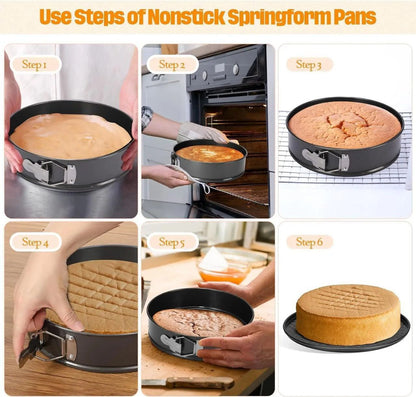 Use Steps of Nonstick Springform Pans

Step 1

Step 2

Step 3

Step 4

Step 5

Step 6