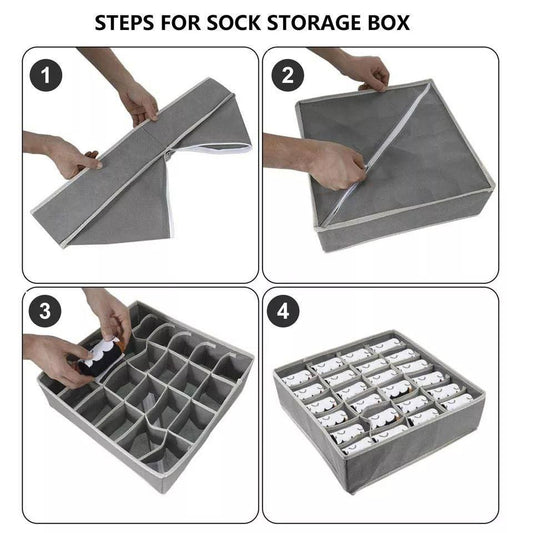 STEPS FOR SOCK STORAGE BOX

1

2

3

4